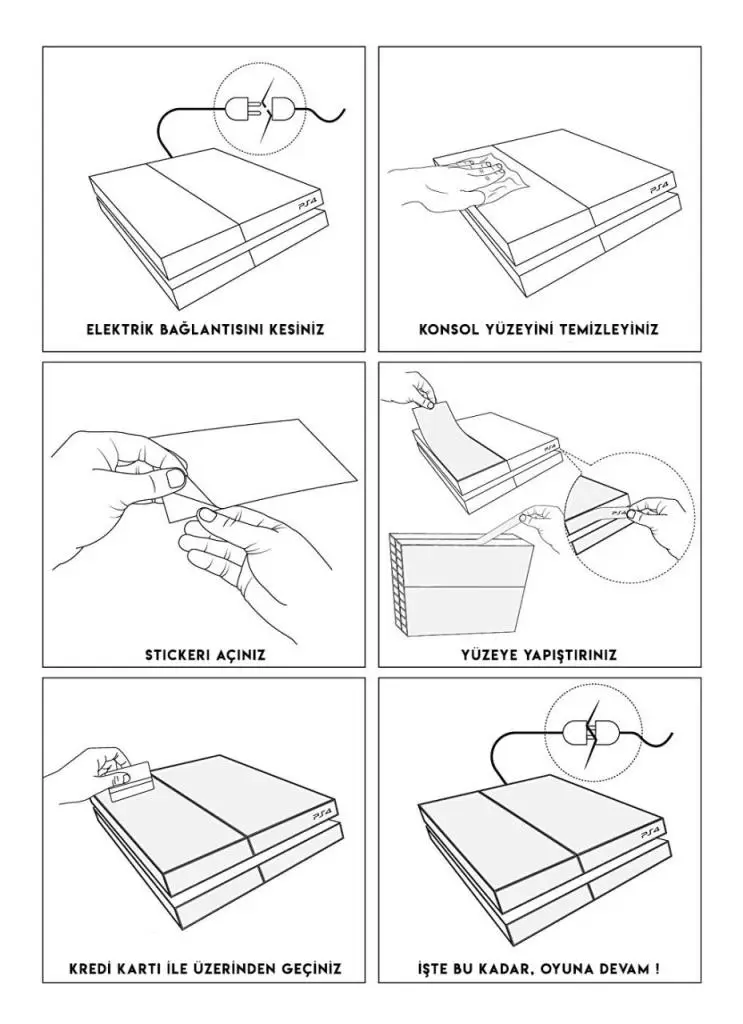 PS4

ELEKTRİK BAĞLANTISINI KESİNİZ

PS4

KONSOL YÜZEYİNİ TEMİZLEYİNİZ

STICKERI AÇINIZ

PS4

PS4

YÜZEYE YAPIŞTIRINIZ

PS4

KREDİ KARTI İLE ÜZERİNDEN GEÇİNİZ

PS4

İŞTE BU KADAR, OYUNA DEVAM !